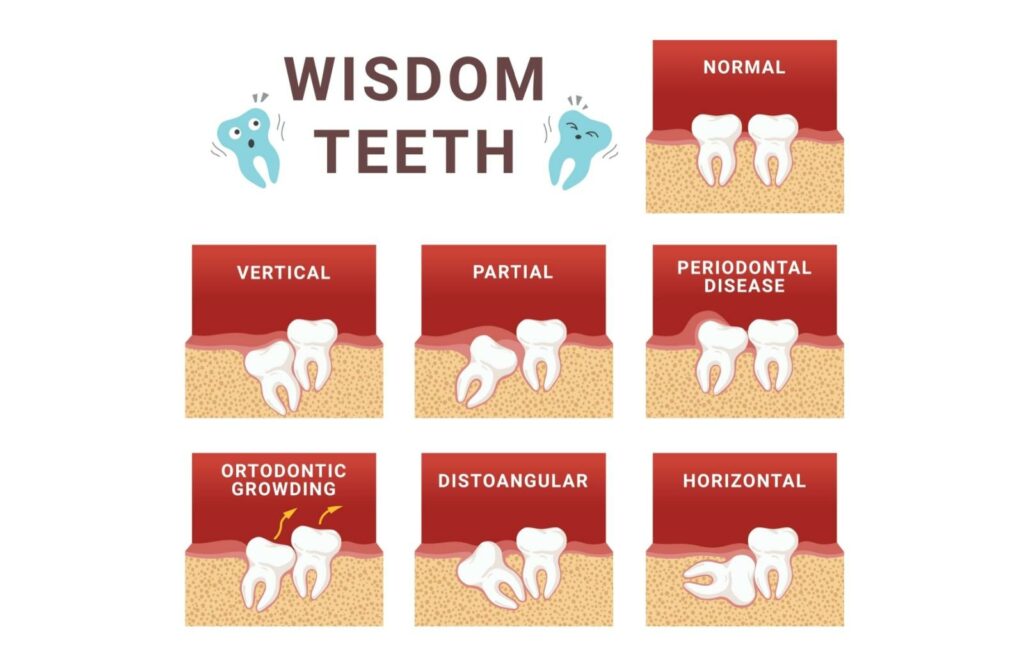 WISDOM TEETH

NORMAL

VERTICAL

PARTIAL

PERIODONTAL DISEASE

ORTODONTIC GROWDING

DISTOANGULAR

HORIZONTAL